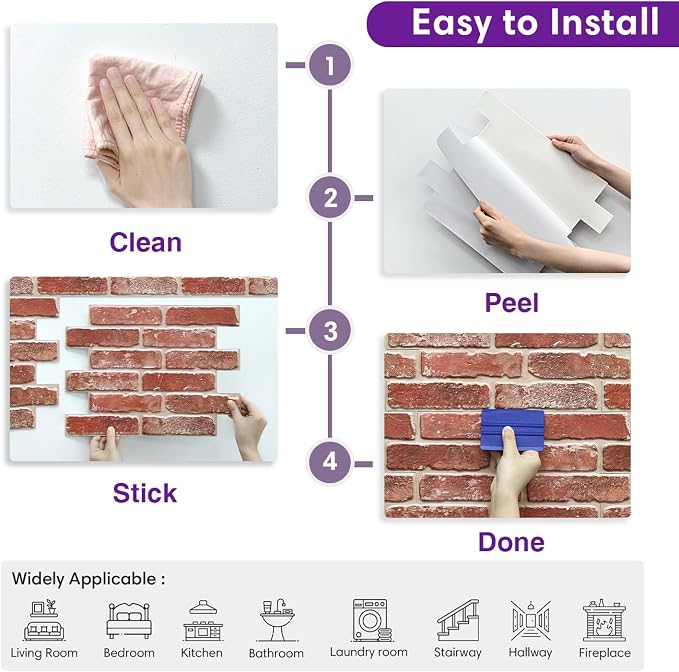 Easy to Install

1

Clean

2

Peel

3

Stick

4

Done

Widely Applicable :

Living Room Bedroom Kitchen Bathroom Laundry room Stairway Hallway Fireplace