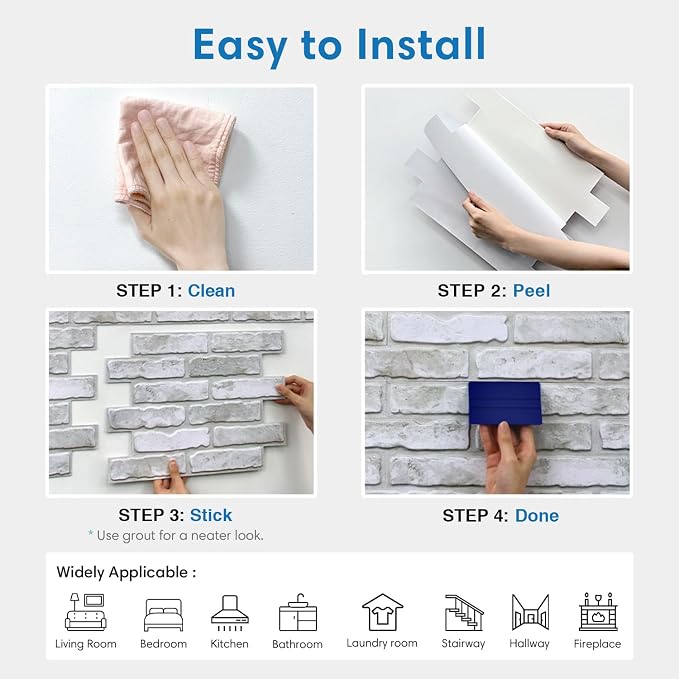 Easy to Install

STEP 1: Clean

STEP 2: Peel

STEP 3: Stick
* Use grout for a neater look.

STEP 4: Done

Widely Applicable :

Living Room
Bedroom
Kitchen
Bathroom
Laundry room
Stairway
Hallway
Fireplace