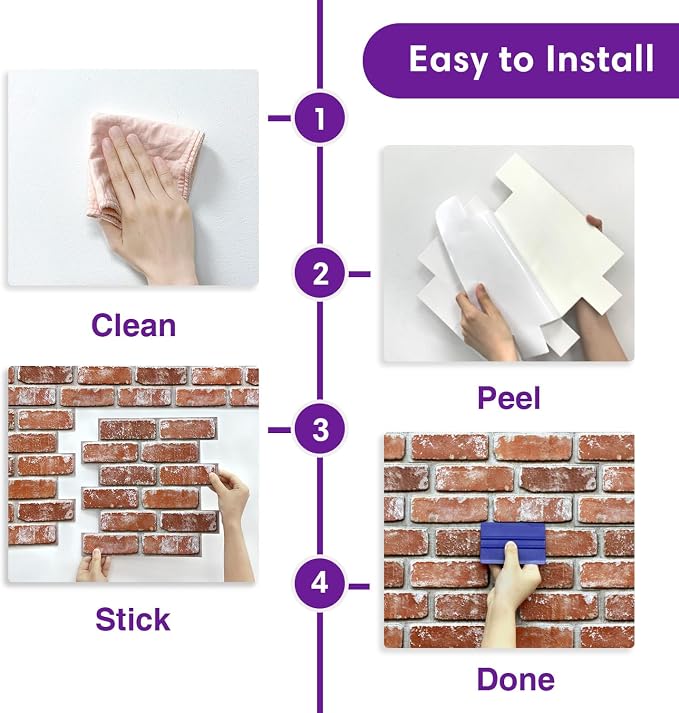 Easy to Install

1

Clean

2

Peel

3

Stick

4

Done