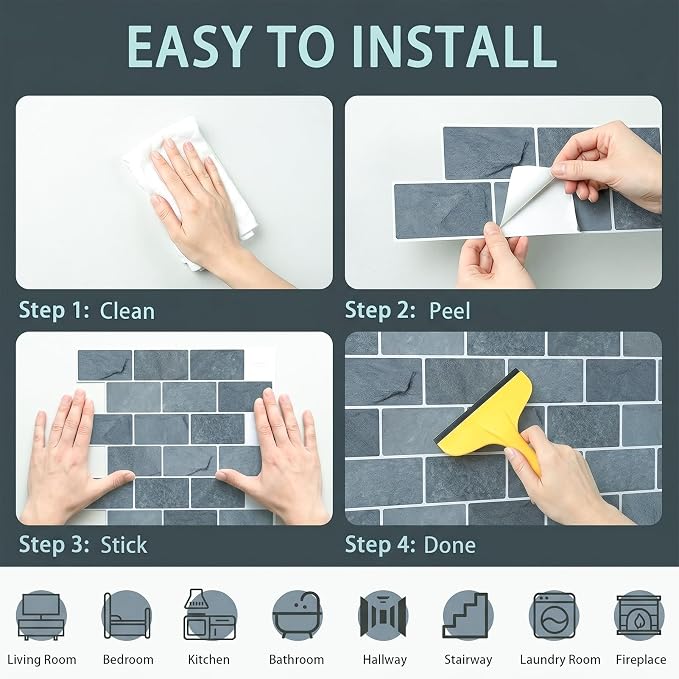 EASY TO INSTALL

Step 1: Clean

Step 2: Peel

Step 3: Stick

Step 4: Done

Living Room Bedroom Kitchen Bathroom Hallway Stairway Laundry Room Fireplace