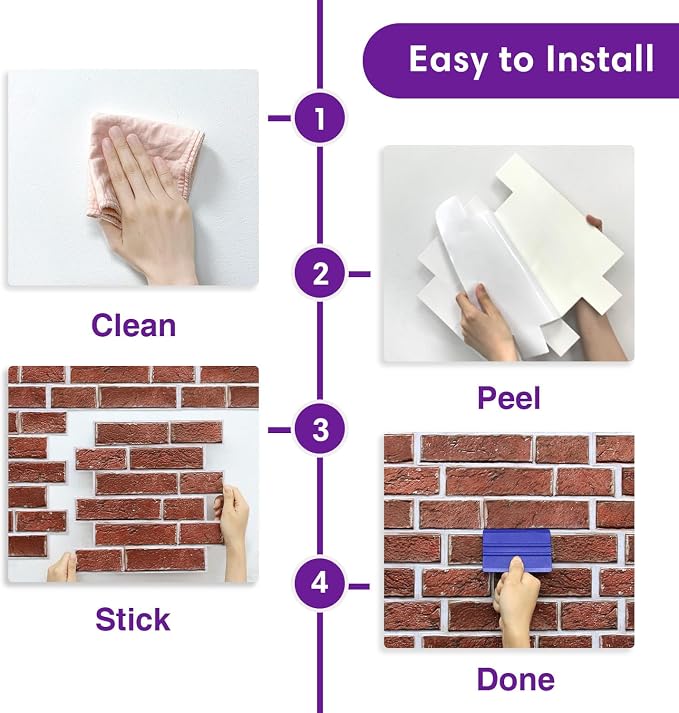 Easy to Install

1

Clean

2

Peel

3

Stick

4

Done