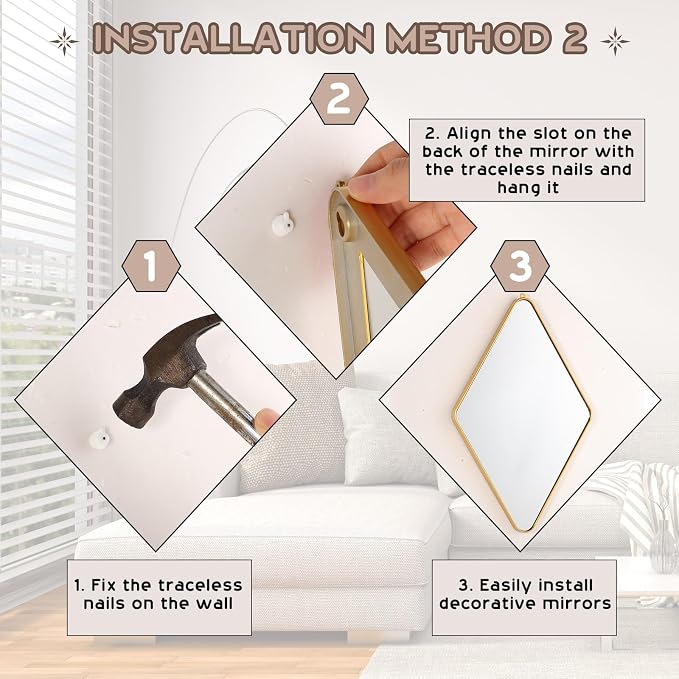 INSTALLATION METHOD 2

2

2. Align the slot on the back of the mirror with the traceless nails and hang it

1

3

1. Fix the traceless nails on the wall

3. Easily install decorative mirrors