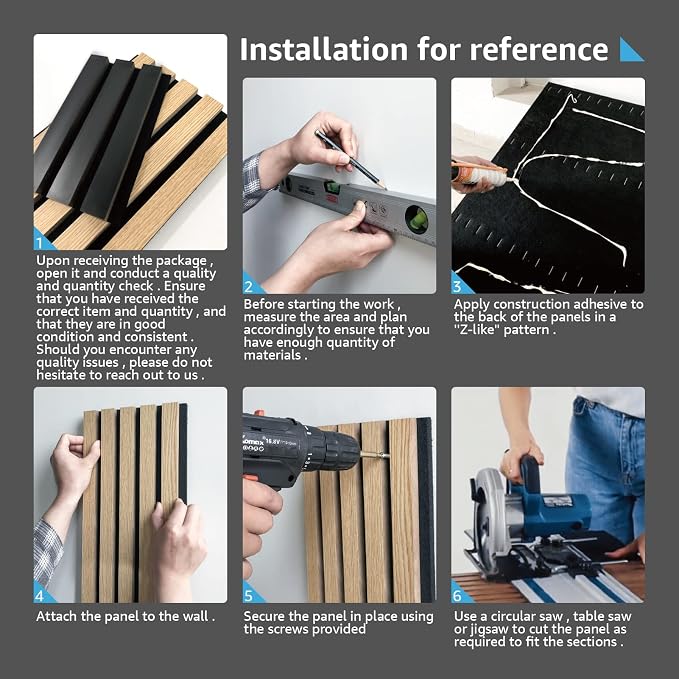 Installation for reference

1
Upon receiving the package , open it and conduct a quality and quantity check . Ensure that you have received the correct item and quantity , and that they are in good condition and consistent . Should you encounter any quality issues , please do not hesitate to reach out to us .

2
Before starting the work , measure the area and plan accordingly to ensure that you have enough quantity of materials .

3
Apply construction adhesive to the back of the panels in a "Z-like" pattern .

4
Attach the panel to the wall .

16.8V
5
Secure the panel in place using the screws provided

6
Use a circular saw , table saw or jigsaw to cut the panel as required to fit the sections .