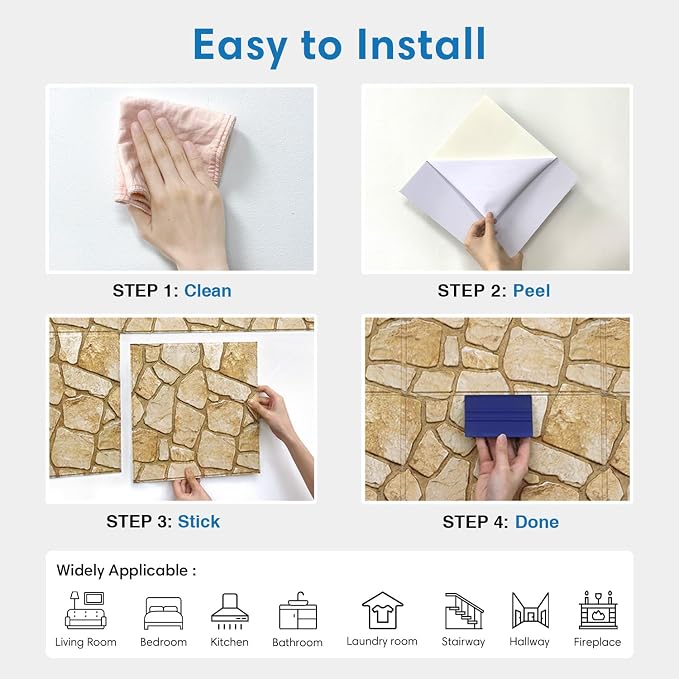 Easy to Install

STEP 1: Clean

STEP 2: Peel

STEP 3: Stick

STEP 4: Done

Widely Applicable :

Living Room
Bedroom
Kitchen
Bathroom
Laundry room
Stairway
Hallway
Fireplace