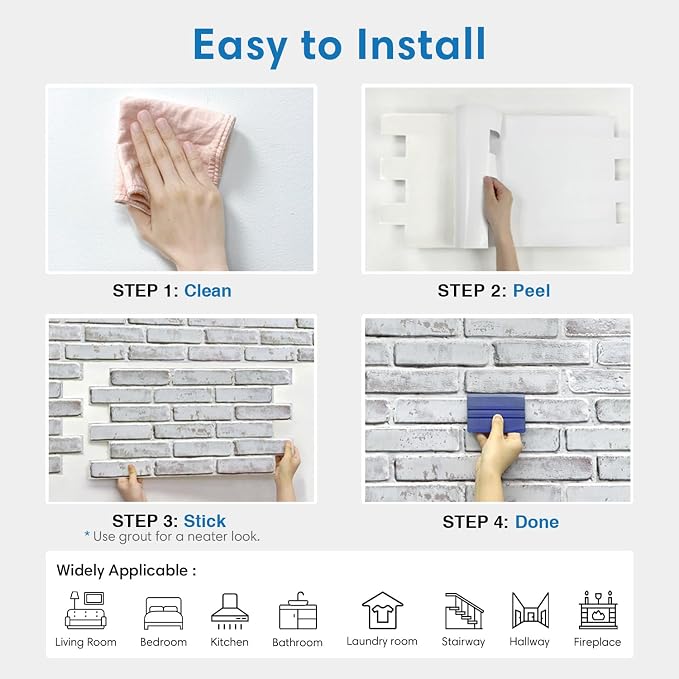 Easy to Install

STEP 1: Clean

STEP 2: Peel

STEP 3: Stick
* Use grout for a neater look.

STEP 4: Done

Widely Applicable :

Living Room
Bedroom
Kitchen
Bathroom
Laundry room
Stairway
Hallway
Fireplace