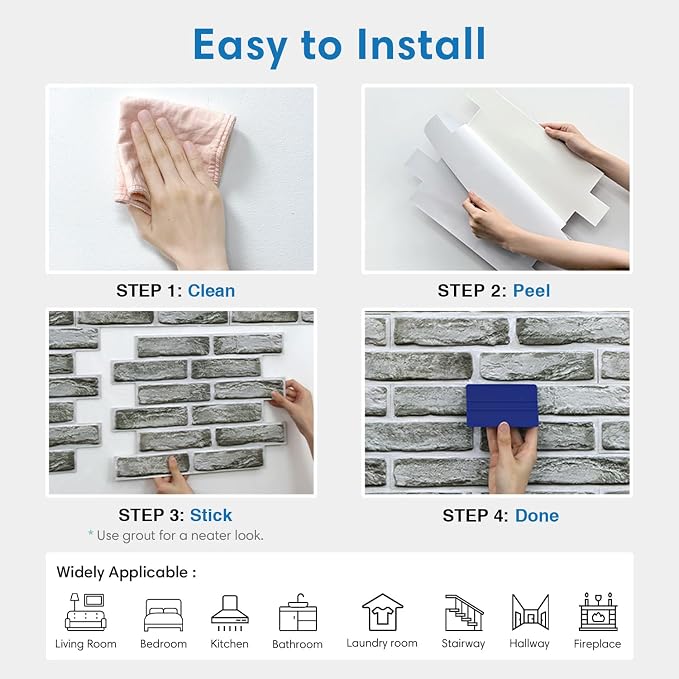 Easy to Install

STEP 1: Clean

STEP 2: Peel

STEP 3: Stick
* Use grout for a neater look.

STEP 4: Done

Widely Applicable :

Living Room
Bedroom
Kitchen
Bathroom
Laundry room
Stairway
Hallway
Fireplace