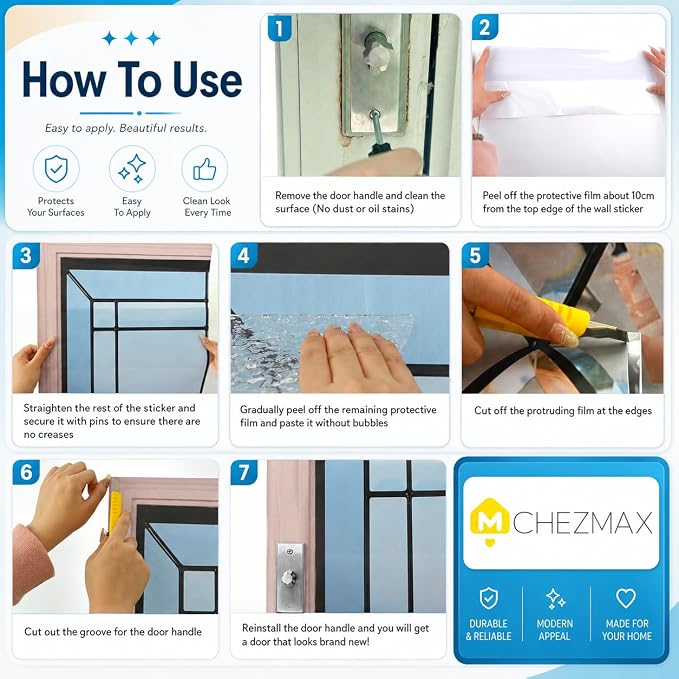 How To Use

Easy to apply. Beautiful results.

Protects Your Surfaces

Easy To Apply

Clean Look Every Time

1
Remove the door handle and clean the surface (No dust or oil stains)

2
Peel off the protective film about 10cm from the top edge of the wall sticker

3
Straighten the rest of the sticker and secure it with pins to ensure there are no creases

4
Gradually peel off the remaining protective film and paste it without bubbles

5
Cut off the protruding film at the edges

6
Cut out the groove for the door handle

7
Reinstall the door handle and you will get a door that looks brand new!

M CHEZMAX

DURABLE & RELIABLE

MODERN APPEAL

MADE FOR YOUR HOME