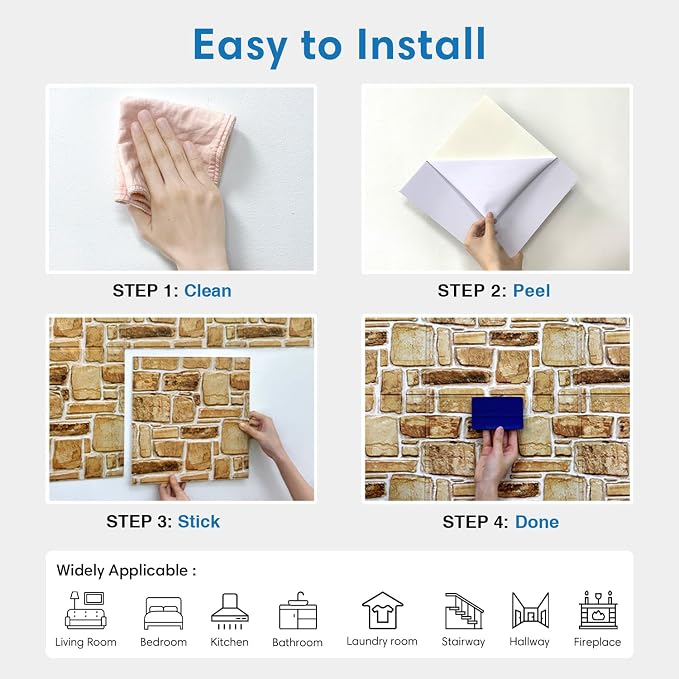 Easy to Install

STEP 1: Clean

STEP 2: Peel

STEP 3: Stick

STEP 4: Done

Widely Applicable :

Living Room
Bedroom
Kitchen
Bathroom
Laundry room
Stairway
Hallway
Fireplace