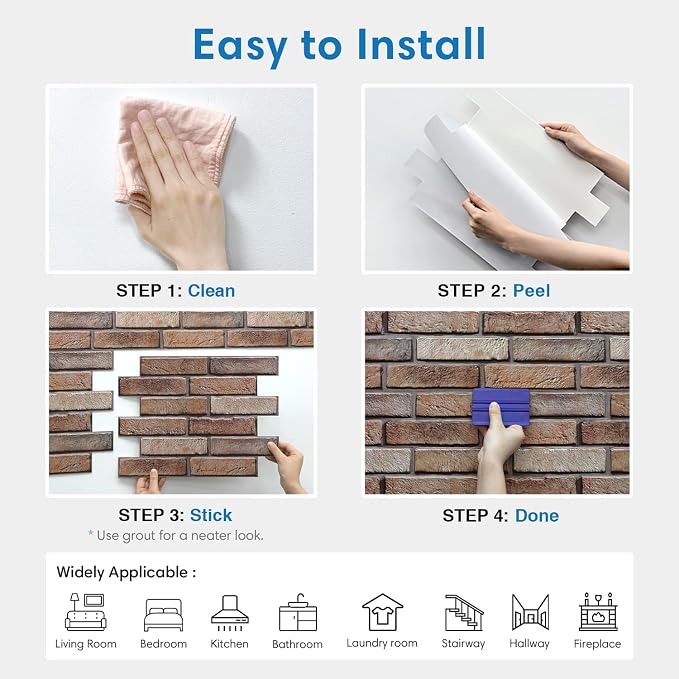 Easy to Install

STEP 1: Clean

STEP 2: Peel

STEP 3: Stick
* Use grout for a neater look.

STEP 4: Done

Widely Applicable :

Living Room
Bedroom
Kitchen
Bathroom
Laundry room
Stairway
Hallway
Fireplace