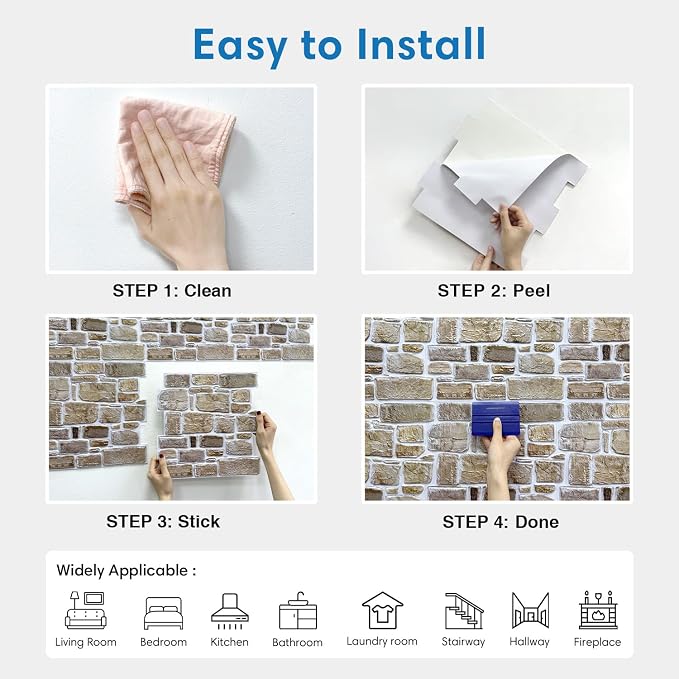 Easy to Install

STEP 1: Clean

STEP 2: Peel

STEP 3: Stick

STEP 4: Done

Widely Applicable :

Living Room
Bedroom
Kitchen
Bathroom
Laundry room
Stairway
Hallway
Fireplace