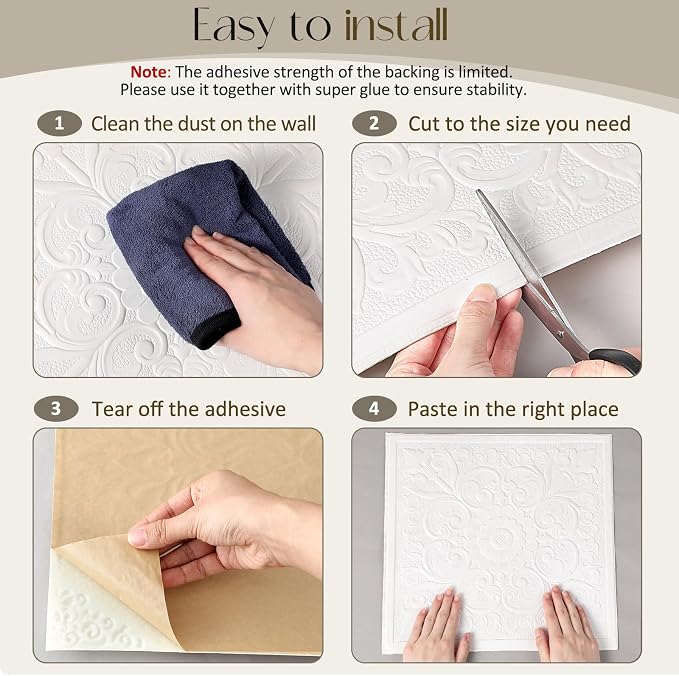 Easy to install

Note: The adhesive strength of the backing is limited. Please use it together with super glue to ensure stability.

1 Clean the dust on the wall

2 Cut to the size you need

3 Tear off the adhesive

4 Paste in the right place