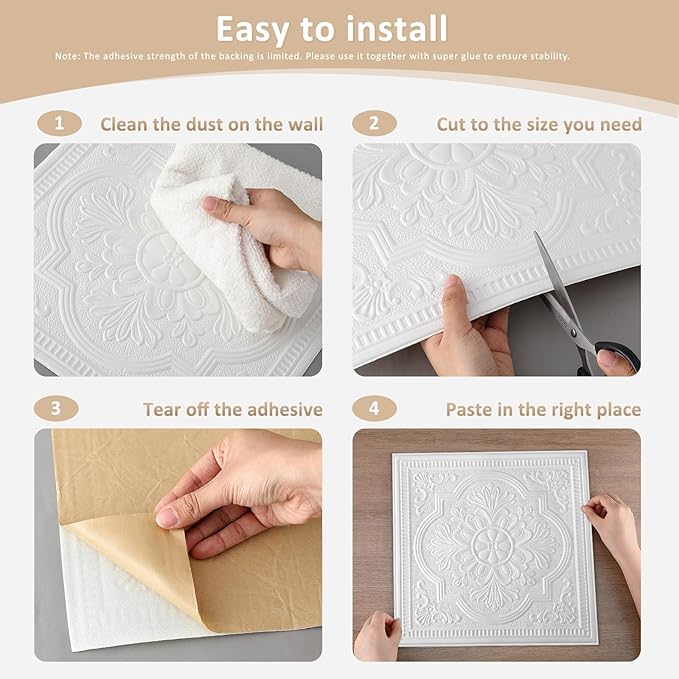 Easy to install

Note: The adhesive strength of the backing is limited. Please use it together with super glue to ensure stability.

1 Clean the dust on the wall

2 Cut to the size you need

3 Tear off the adhesive

4 Paste in the right place