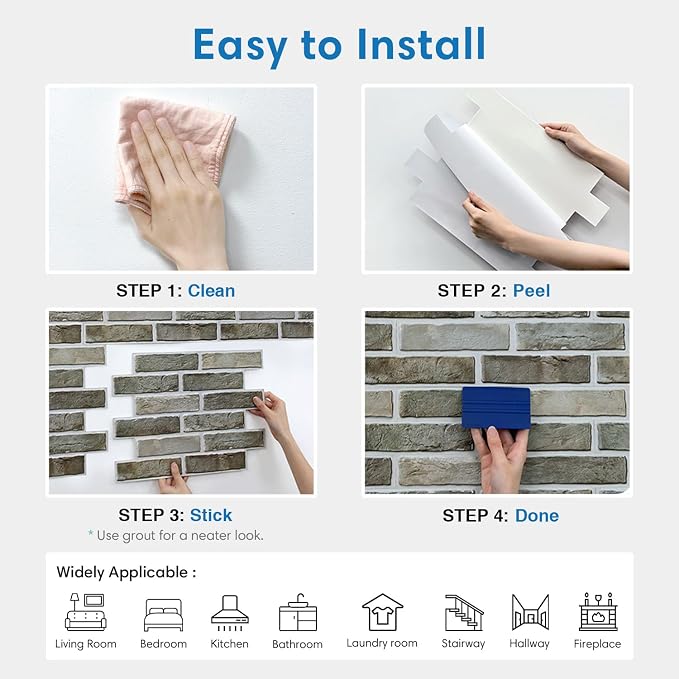 Easy to Install

STEP 1: Clean

STEP 2: Peel

STEP 3: Stick
* Use grout for a neater look.

STEP 4: Done

Widely Applicable :

Living Room
Bedroom
Kitchen
Bathroom
Laundry room
Stairway
Hallway
Fireplace