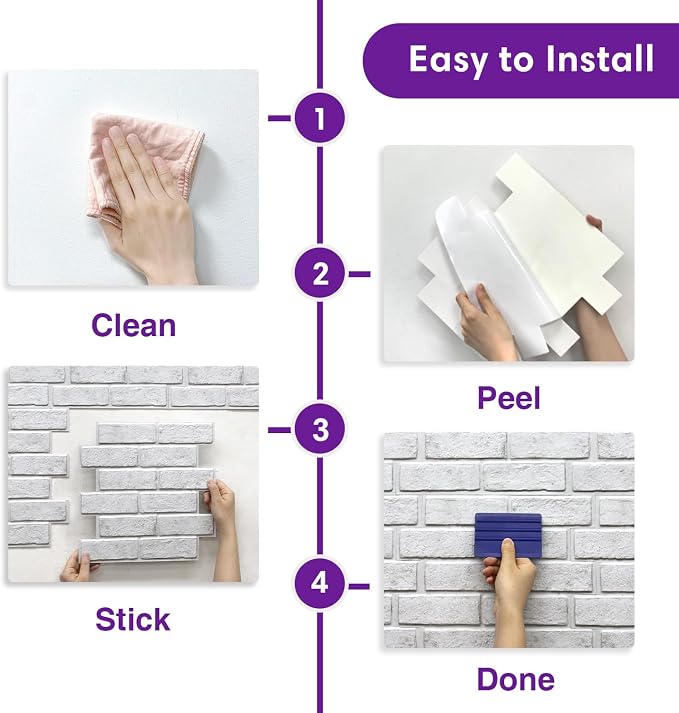 Easy to Install

1

Clean

2

Peel

3

Stick

4

Done