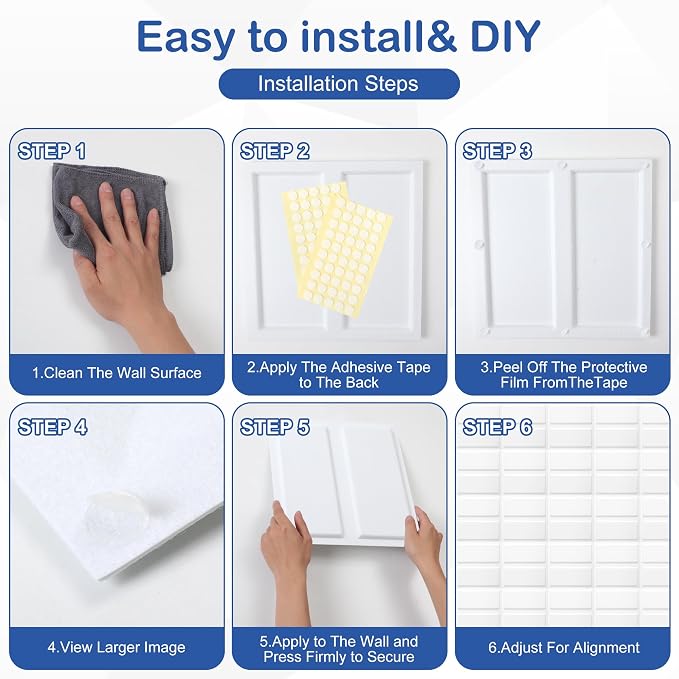 Easy to install& DIY

Installation Steps

STEP 1

1.Clean The Wall Surface

STEP 2

2.Apply The Adhesive Tape to The Back

STEP 3

3.Peel Off The Protective Film FromTheTape

STEP 4

4.View Larger Image

STEP 5

5.Apply to The Wall and Press Firmly to Secure

STEP 6

6.Adjust For Alignment