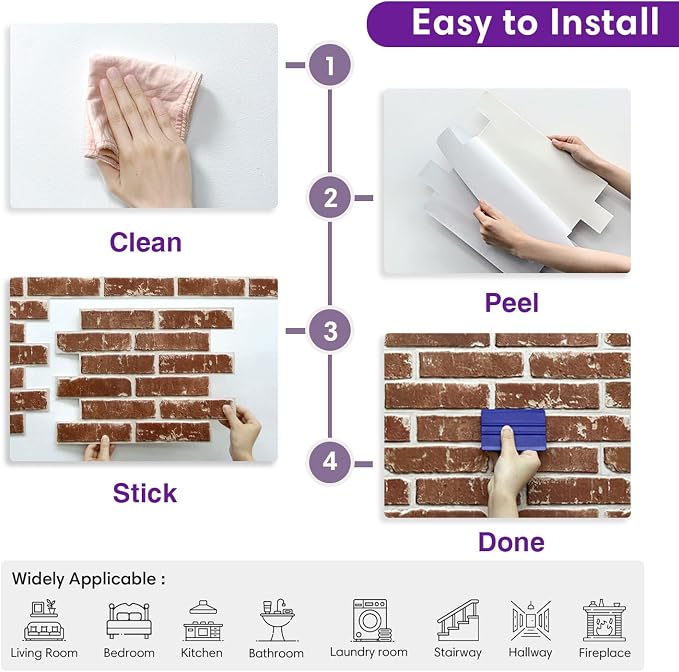 Easy to Install

1

Clean

2

Peel

3

Stick

4

Done

Widely Applicable :

Living Room Bedroom Kitchen Bathroom Laundry room Stairway Hallway Fireplace