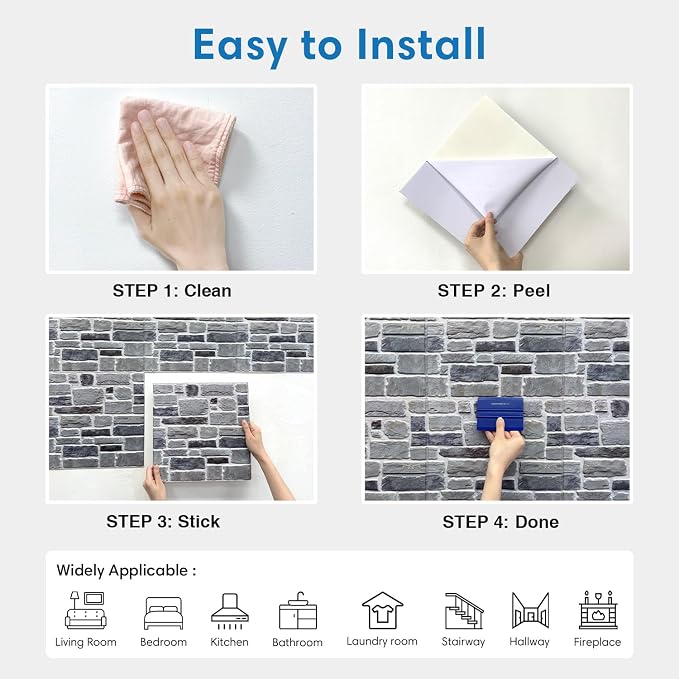 Easy to Install

STEP 1: Clean

STEP 2: Peel

STEP 3: Stick

STEP 4: Done

Widely Applicable :

Living Room
Bedroom
Kitchen
Bathroom
Laundry room
Stairway
Hallway
Fireplace