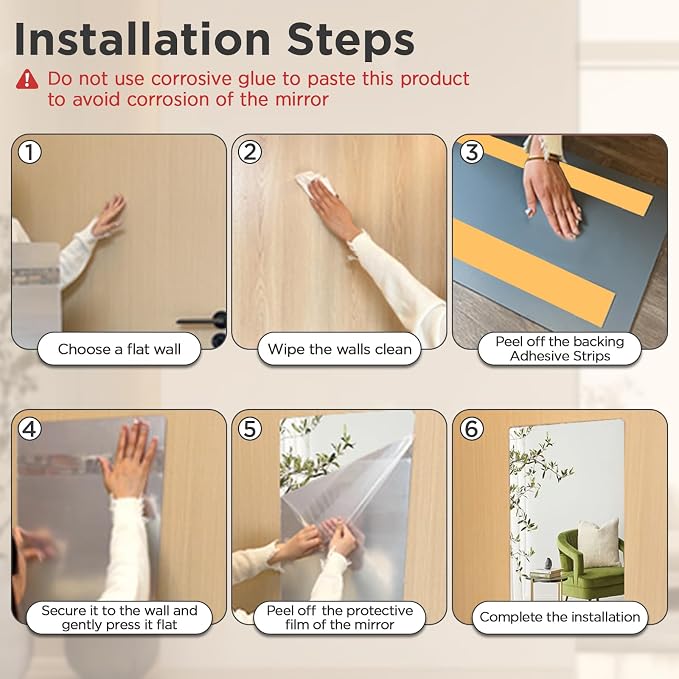 Installation Steps

Do not use corrosive glue to paste this product to avoid corrosion of the mirror

1
Choose a flat wall

2
Wipe the walls clean

3
Peel off the backing Adhesive Strips

4
Secure it to the wall and gently press it flat

5
Peel off the protective film of the mirror

6
Complete the installation