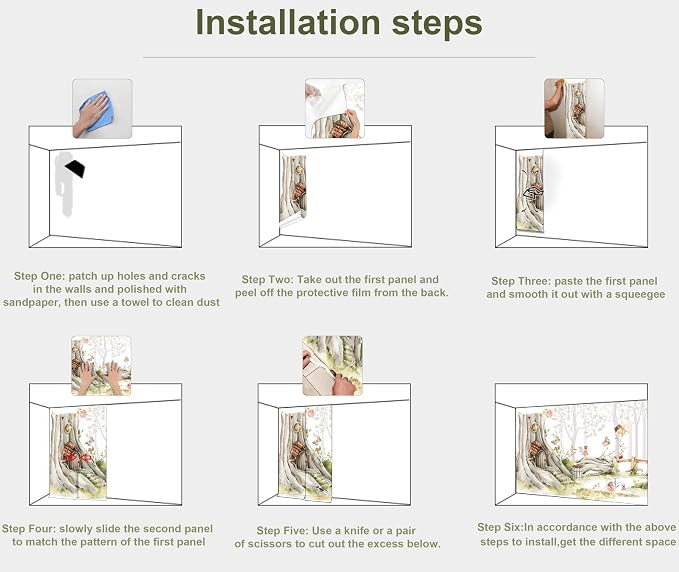 Installation steps

Step One: patch up holes and cracks in the walls and polished with sandpaper, then use a towel to clean dust

Step Two: Take out the first panel and peel off the protective film from the back.

Step Three: paste the first panel and smooth it out with a squeegee

Step Four: slowly slide the second panel to match the pattern of the first panel

Step Five: Use a knife or a pair of scissors to cut out the excess below.

Step Six:In accordance with the above steps to install,get the different space