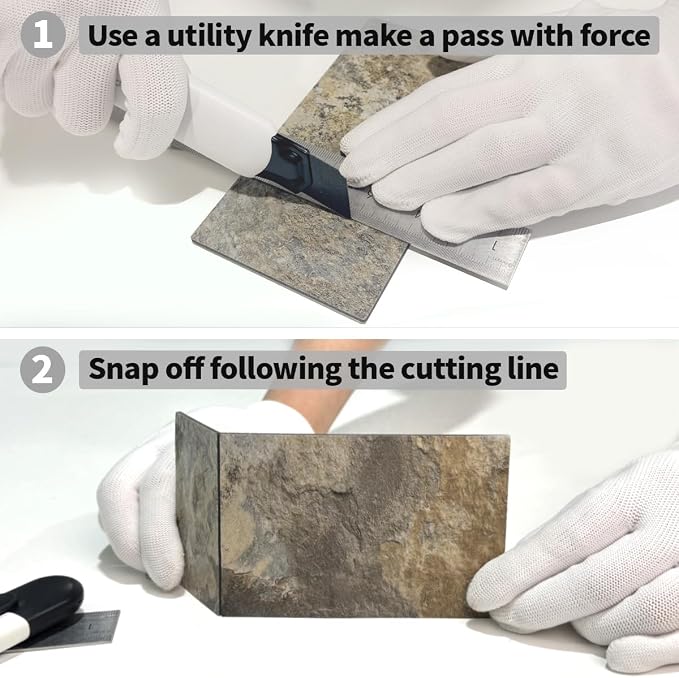 1 Use a utility knife make a pass with force

2 Snap off following the cutting line