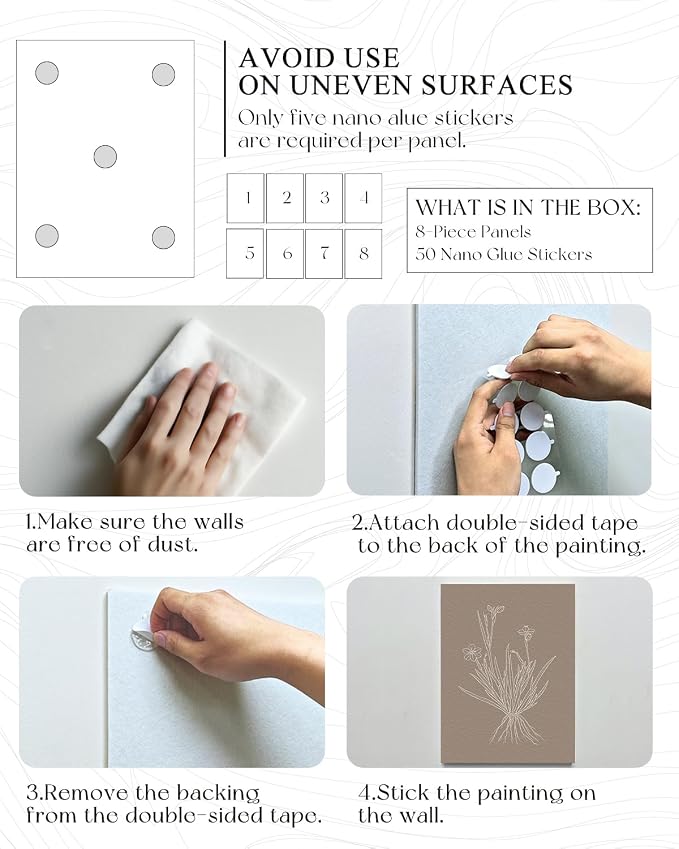 AVOID USE
ON UNEVEN SURFACES

Only five nano alue stickers are required per panel.

| 1 | 2 | 3 | 4 |
|---|---|---|---|
| 5 | 6 | 7 | 8 |

WHAT IS IN THE BOX:
8-Piece Panels
50 Nano Glue Stickers

1.Make sure the walls are free of dust.

2.Attach double-sided tape to the back of the painting.

3.Remove the backing from the double-sided tape.

4.Stick the painting on the wall.