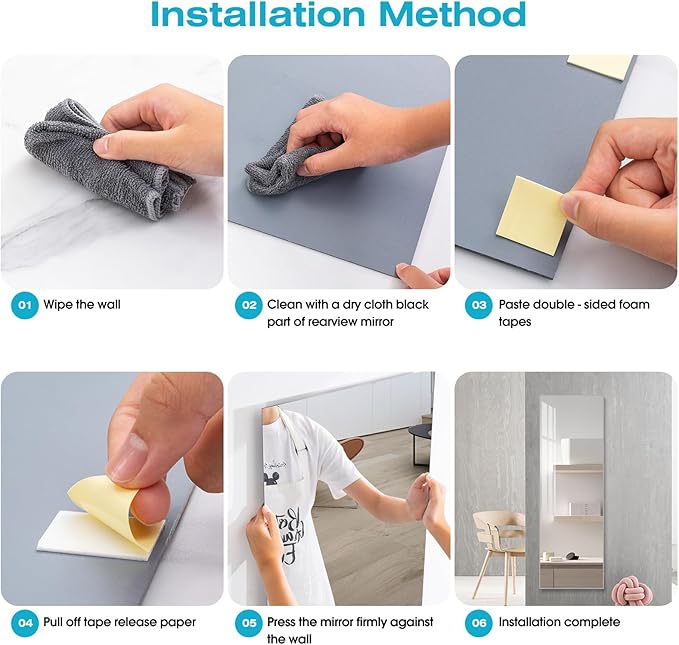 Installation Method

01 Wipe the wall

02 Clean with a dry cloth black part of rearview mirror

03 Paste double - sided foam tapes

04 Pull off tape release paper

05 Press the mirror firmly against the wall

06 Installation complete