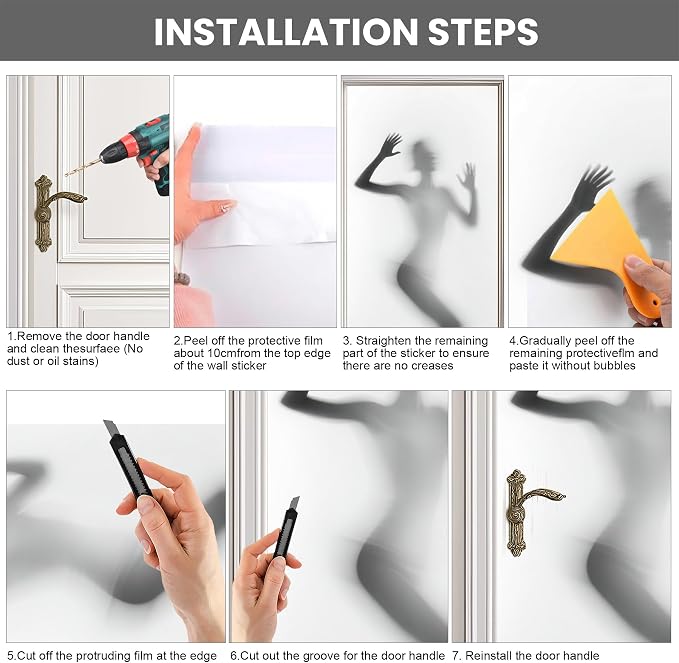 INSTALLATION STEPS

1.Remove the door handle and clean thesurfaee (No dust or oil stains)

2.Peel off the protective film about 10cmfrom the top edge of the wall sticker

3. Straighten the remaining part of the sticker to ensure there are no creases

4.Gradually peel off the remaining protectiveflm and paste it without bubbles

5.Cut off the protruding film at the edge

6.Cut out the groove for the door handle

7. Reinstall the door handle