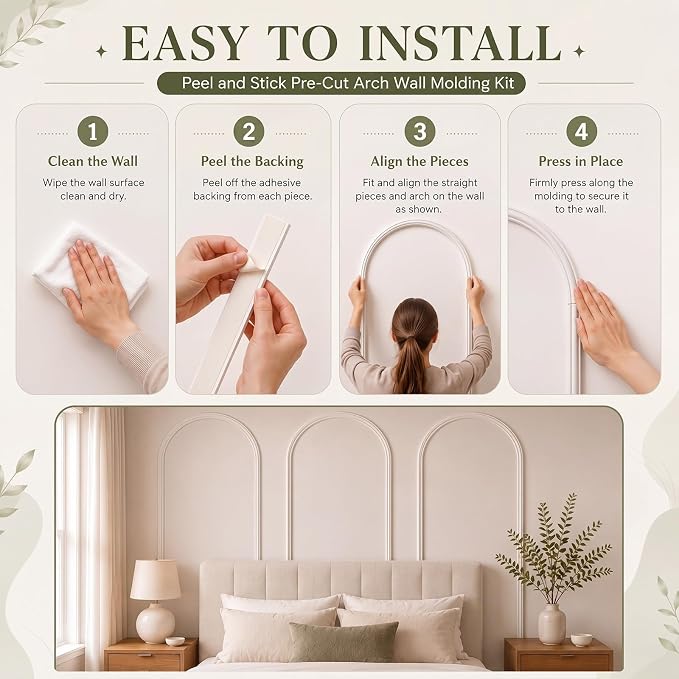 EASY TO INSTALL

Peel and Stick Pre-Cut Arch Wall Molding Kit

1
Clean the Wall
Wipe the wall surface clean and dry.

2
Peel the Backing
Peel off the adhesive backing from each piece.

3
Align the Pieces
Fit and align the straight pieces and arch on the wall as shown.

4
Press in Place
Firmly press along the molding to secure it to the wall.