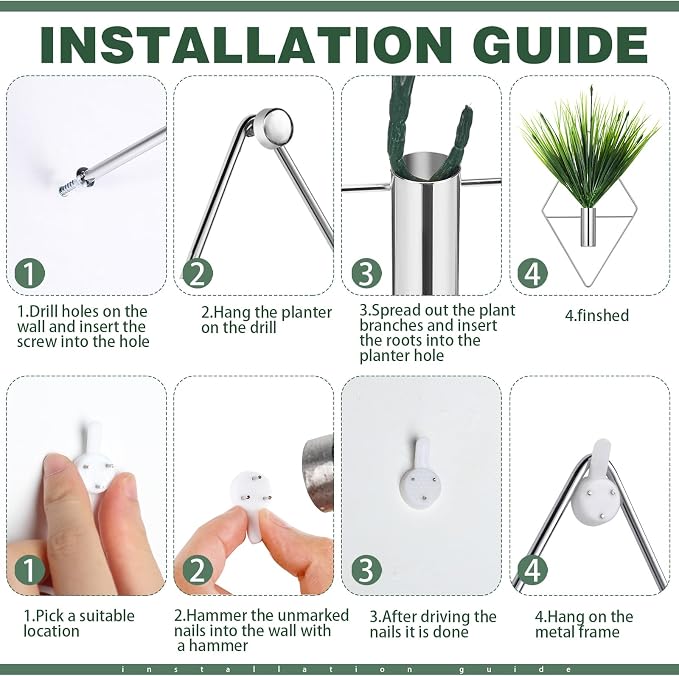 INSTALLATION GUIDE

1

1.Drill holes on the wall and insert the screw into the hole

2

2.Hang the planter on the drill

3

3.Spread out the plant branches and insert the roots into the planter hole

4

4.finshed

1

1.Pick a suitable location

2

2.Hammer the unmarked nails into the wall with a hammer

3

3.After driving the nails it is done

4

4.Hang on the metal frame

installation guide