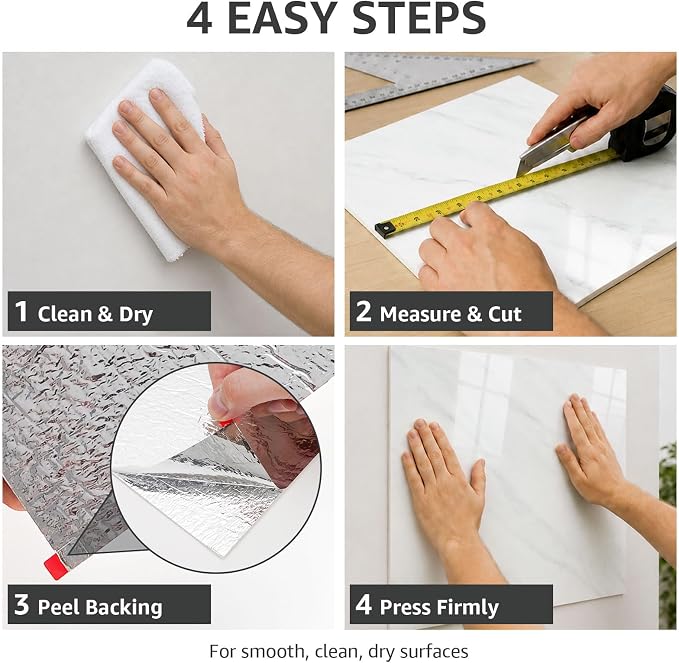 4 EASY STEPS

1 Clean & Dry

2 Measure & Cut

3 Peel Backing

4 Press Firmly

For smooth, clean, dry surfaces