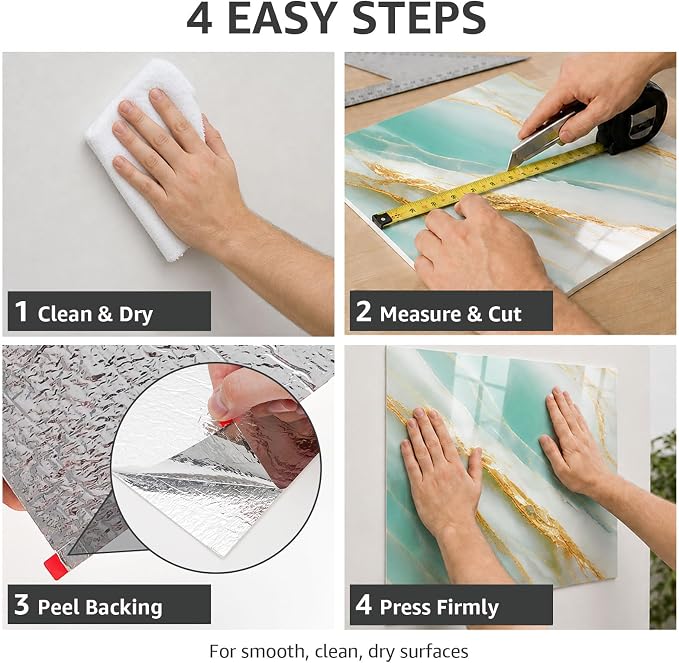 4 EASY STEPS

1 Clean & Dry

2 Measure & Cut

3 Peel Backing

4 Press Firmly

For smooth, clean, dry surfaces