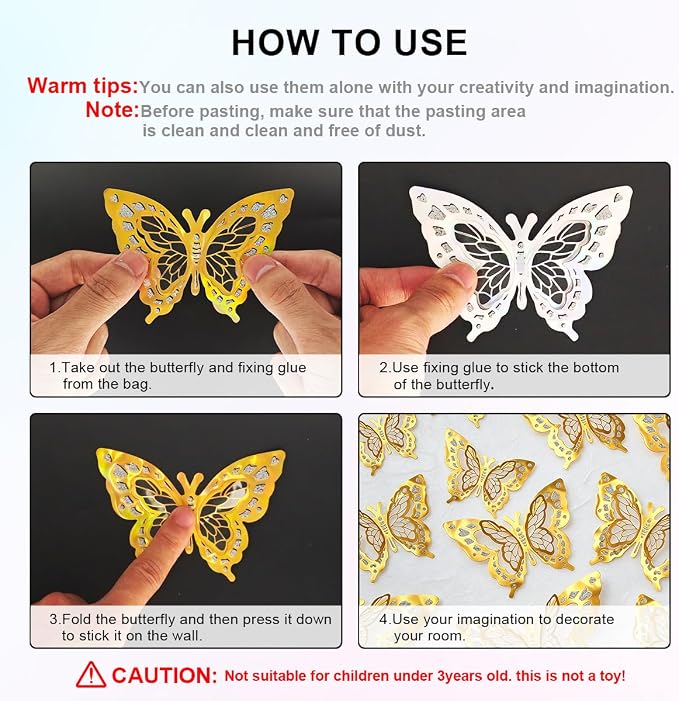 HOW TO USE

Warm tips: You can also use them alone with your creativity and imagination.
Note: Before pasting, make sure that the pasting area is clean and clean and free of dust.

1.Take out the butterfly and fixing glue from the bag.

2.Use fixing glue to stick the bottom of the butterfly.

3.Fold the butterfly and then press it down to stick it on the wall.

4.Use your imagination to decorate your room.

CAUTION: Not suitable for children under 3years old. this is not a toy!