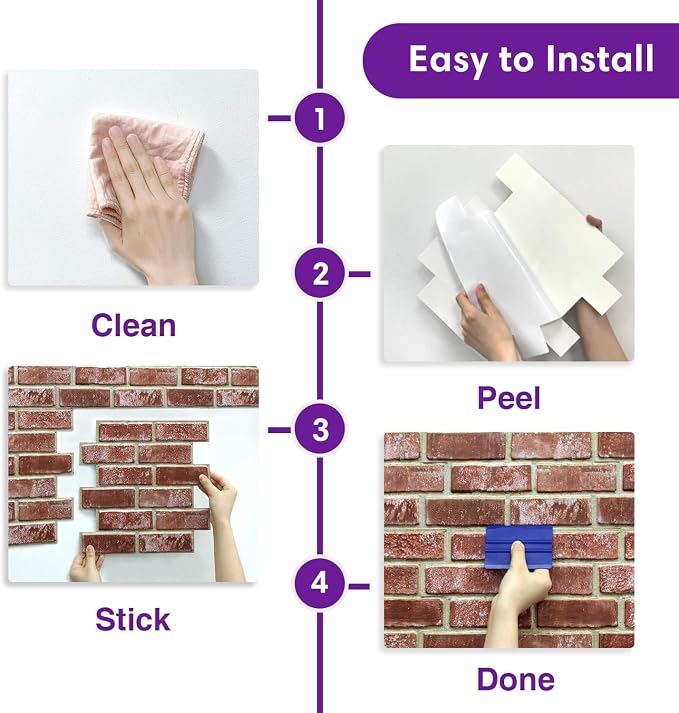 Easy to Install

1

Clean

2

Peel

3

Stick

4

Done