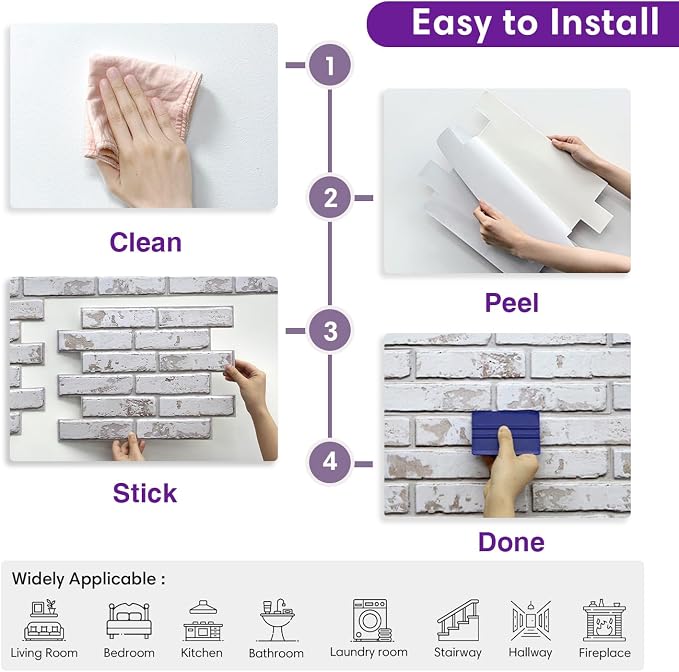 Easy to Install

1

Clean

2

Peel

3

Stick

4

Done

Widely Applicable :

Living Room Bedroom Kitchen Bathroom Laundry room Stairway Hallway Fireplace