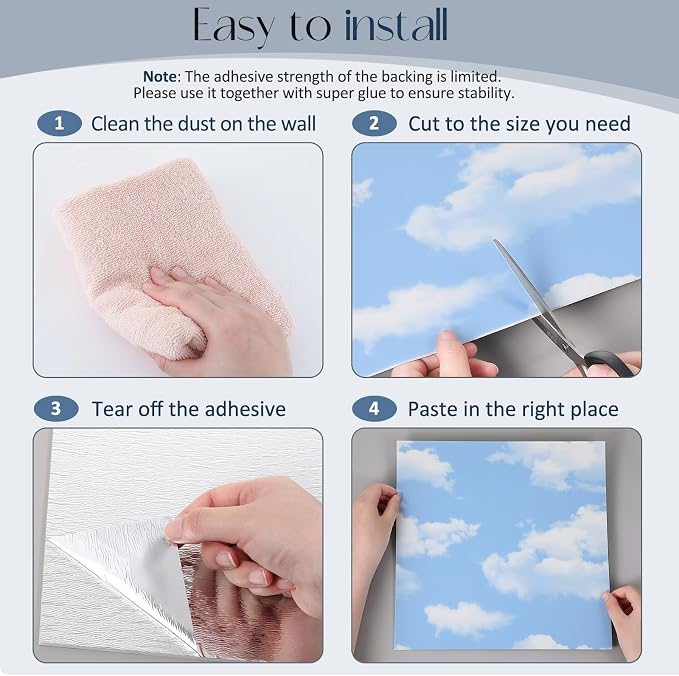 Easy to install

Note: The adhesive strength of the backing is limited. Please use it together with super glue to ensure stability.

1 Clean the dust on the wall

2 Cut to the size you need

3 Tear off the adhesive

4 Paste in the right place