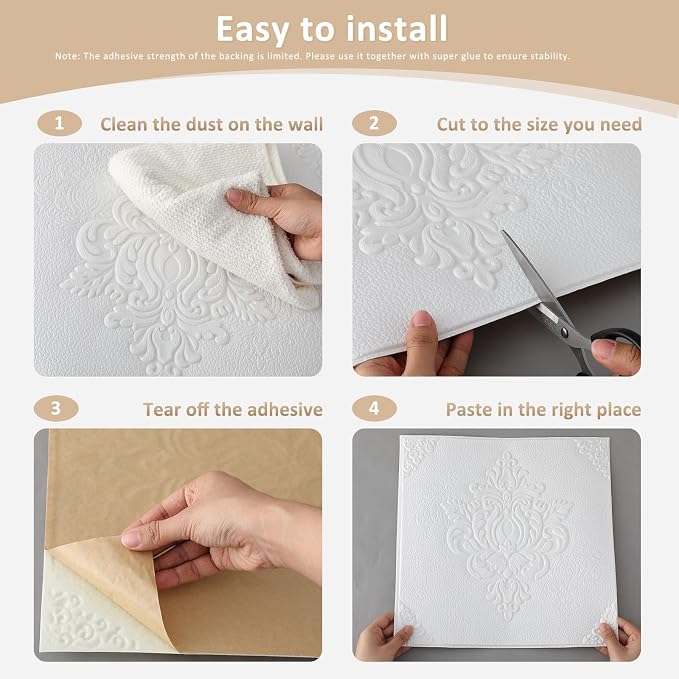 Easy to install

Note: The adhesive strength of the backing is limited. Please use it together with super glue to ensure stability.

1 Clean the dust on the wall

2 Cut to the size you need

3 Tear off the adhesive

4 Paste in the right place