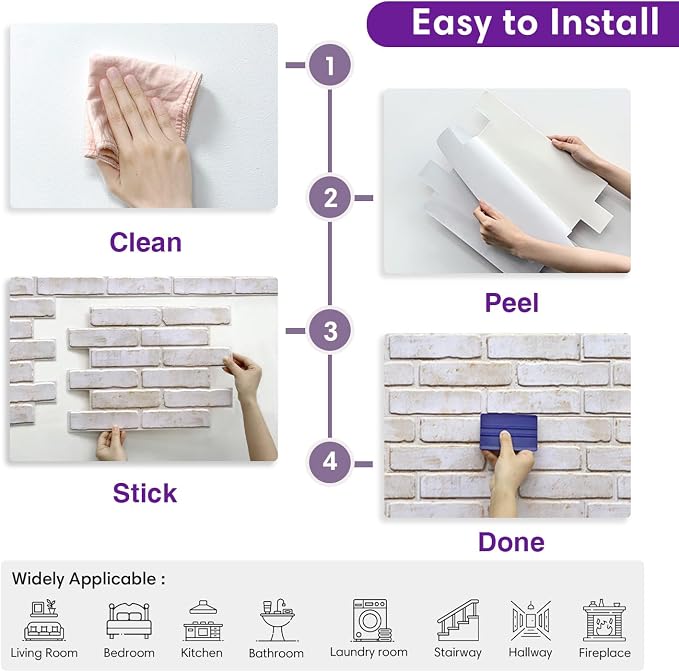 Easy to Install

1

Clean

2

Peel

3

Stick

4

Done

Widely Applicable :

Living Room
Bedroom
Kitchen
Bathroom
Laundry room
Stairway
Hallway
Fireplace