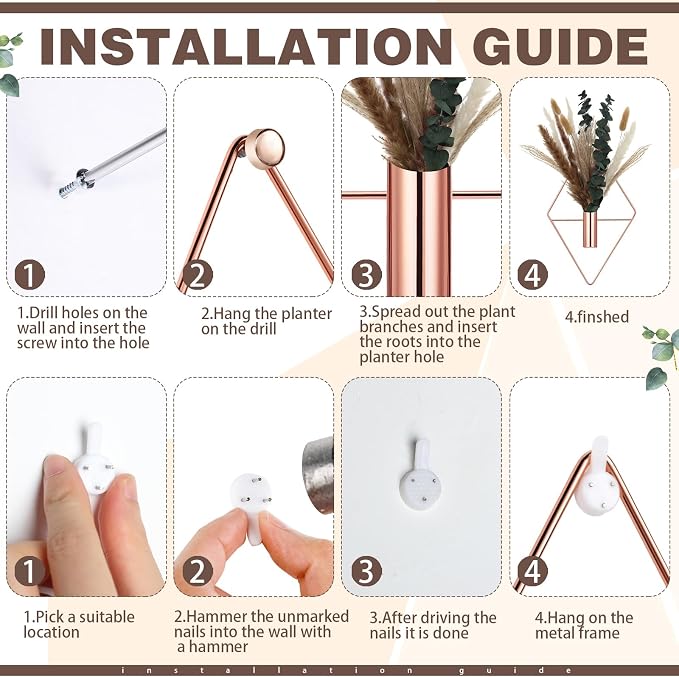 INSTALLATION GUIDE

1

1.Drill holes on the wall and insert the screw into the hole

2

2.Hang the planter on the drill

3

3.Spread out the plant branches and insert the roots into the planter hole

4

4.finshed

1

1.Pick a suitable location

2

2.Hammer the unmarked nails into the wall with a hammer

3

3.After driving the nails it is done

4

4.Hang on the metal frame

installation guide