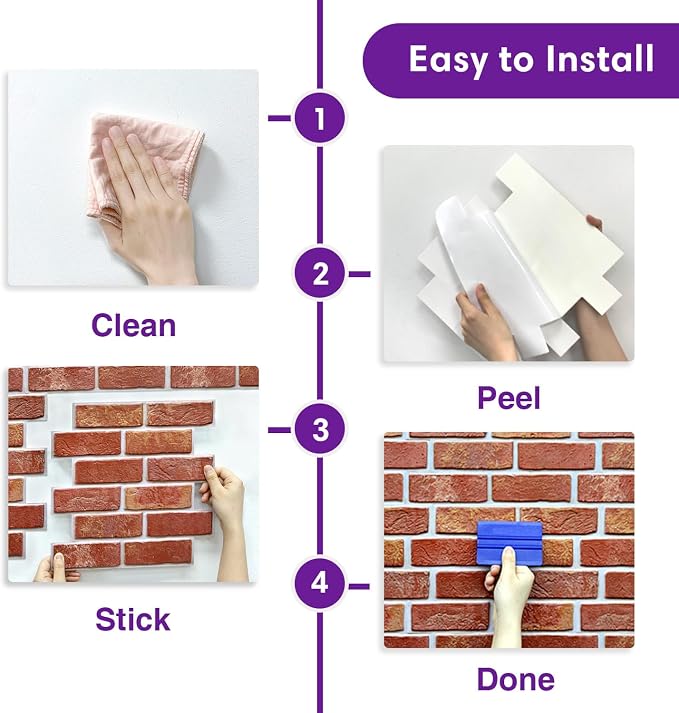 Easy to Install

1

Clean

2

Peel

3

Stick

4

Done