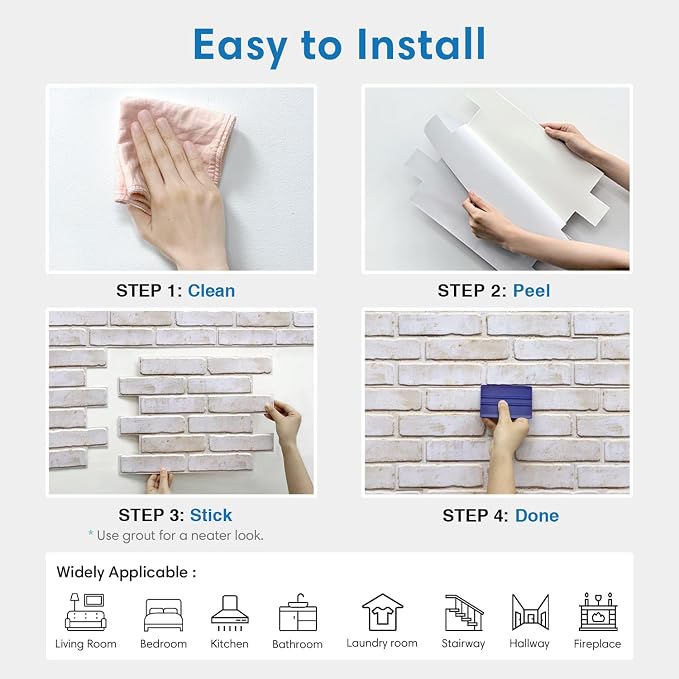 Easy to Install

STEP 1: Clean

STEP 2: Peel

STEP 3: Stick
* Use grout for a neater look.

STEP 4: Done

Widely Applicable :

Living Room Bedroom Kitchen Bathroom Laundry room Stairway Hallway Fireplace