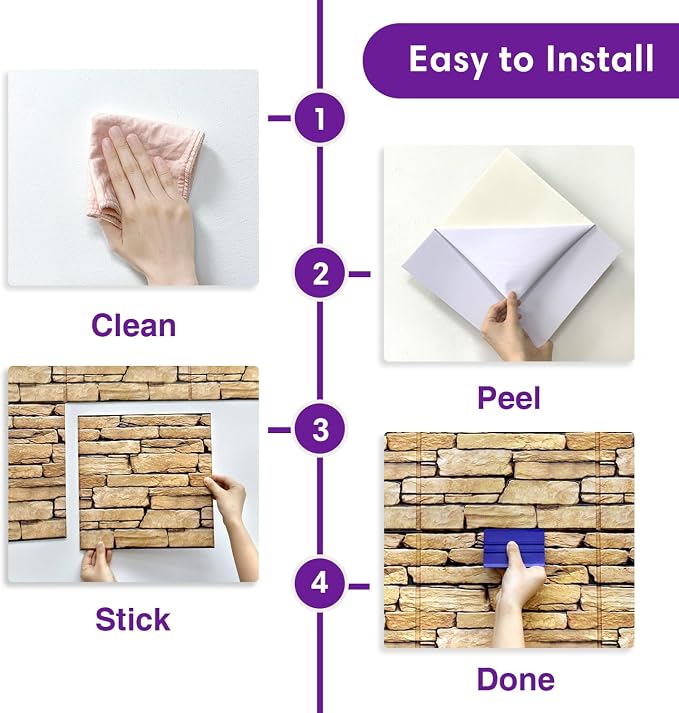 Easy to Install

1

Clean

2

Peel

3

Stick

4

Done