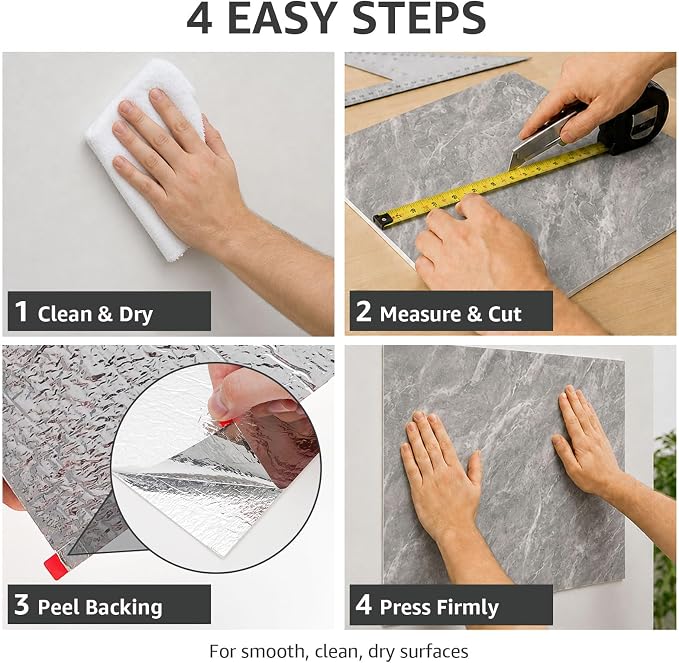 4 EASY STEPS

1 Clean & Dry

2 Measure & Cut

3 Peel Backing

4 Press Firmly

For smooth, clean, dry surfaces