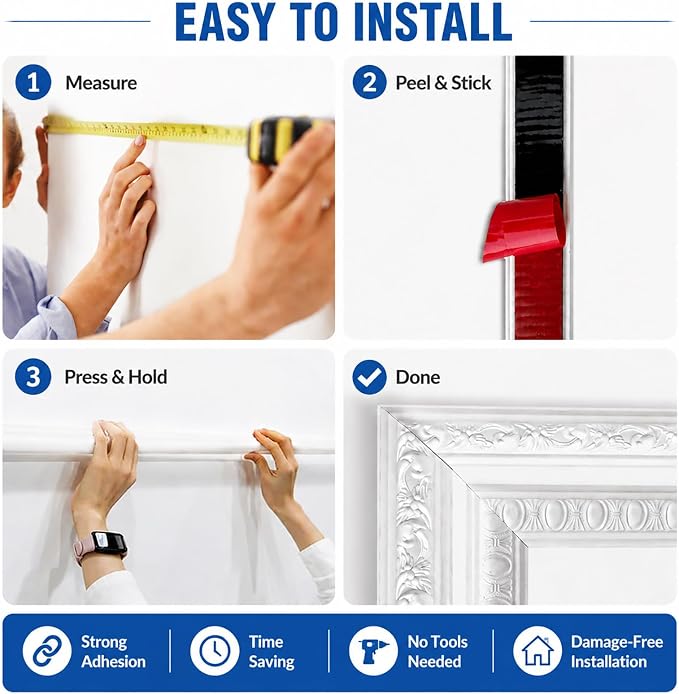 EASY TO INSTALL

1 Measure

2 Peel & Stick

3 Press & Hold

Done

Strong Adhesion

Time Saving

No Tools Needed

Damage-Free Installation