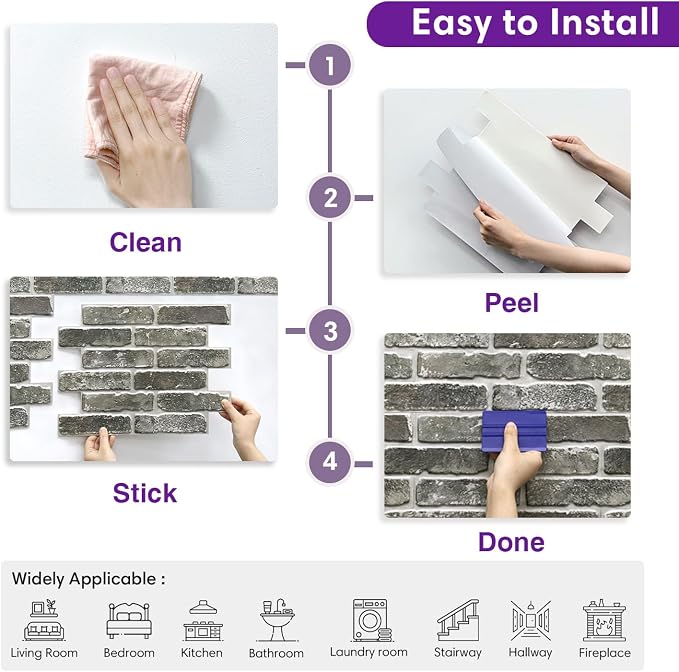 Easy to Install

1

Clean

2

Peel

3

Stick

4

Done

Widely Applicable :

Living Room Bedroom Kitchen Bathroom Laundry room Stairway Hallway Fireplace