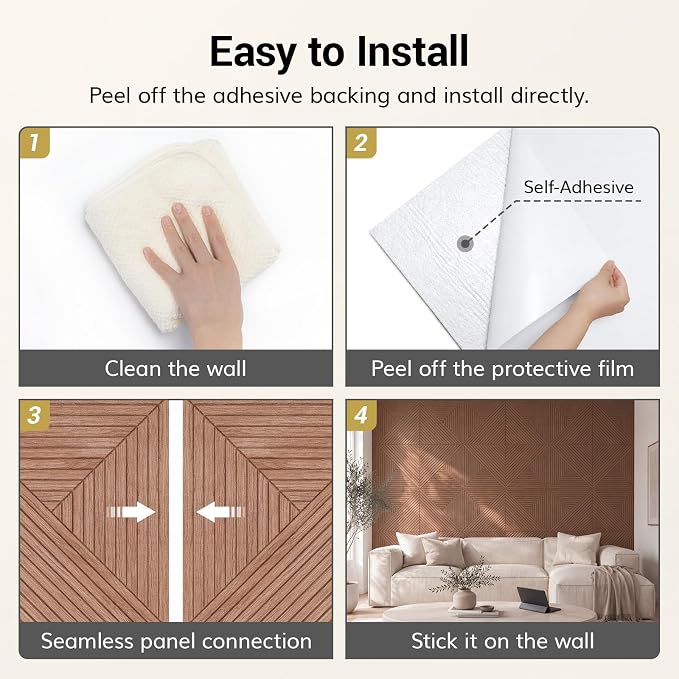 Easy to Install

Peel off the adhesive backing and install directly.

1

Clean the wall

2

Self-Adhesive

Peel off the protective film

3

Seamless panel connection

4

Stick it on the wall