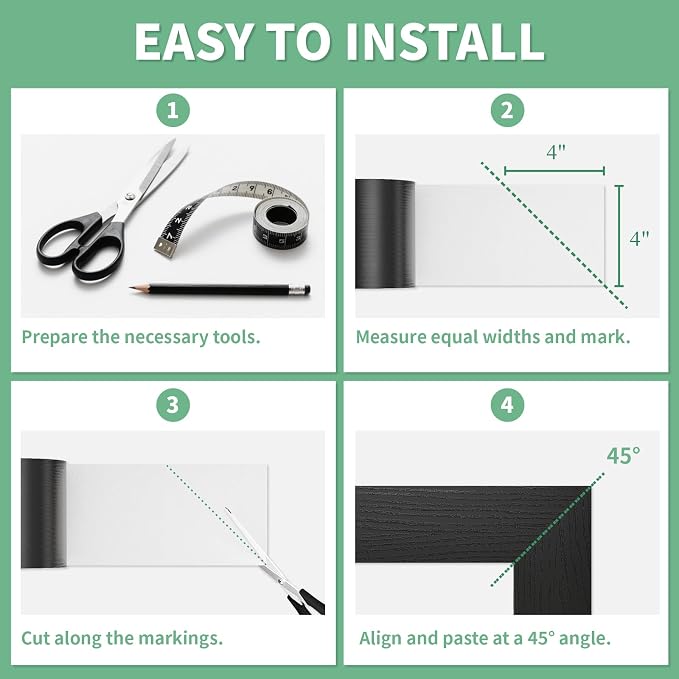 EASY TO INSTALL

1

Prepare the necessary tools.

2

4"

4"

Measure equal widths and mark.

3

Cut along the markings.

4

45°

Align and paste at a 45° angle.