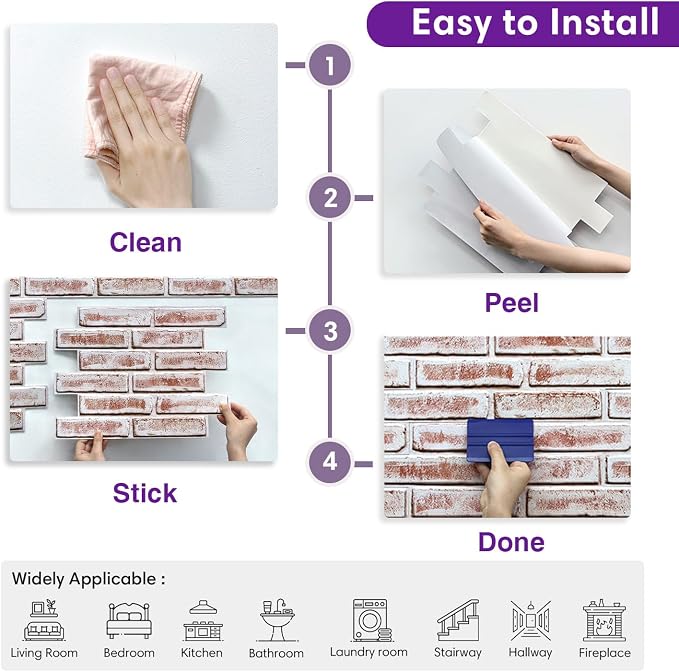 Easy to Install

1

Clean

2

Peel

3

Stick

4

Done

Widely Applicable :

Living Room Bedroom Kitchen Bathroom Laundry room Stairway Hallway Fireplace