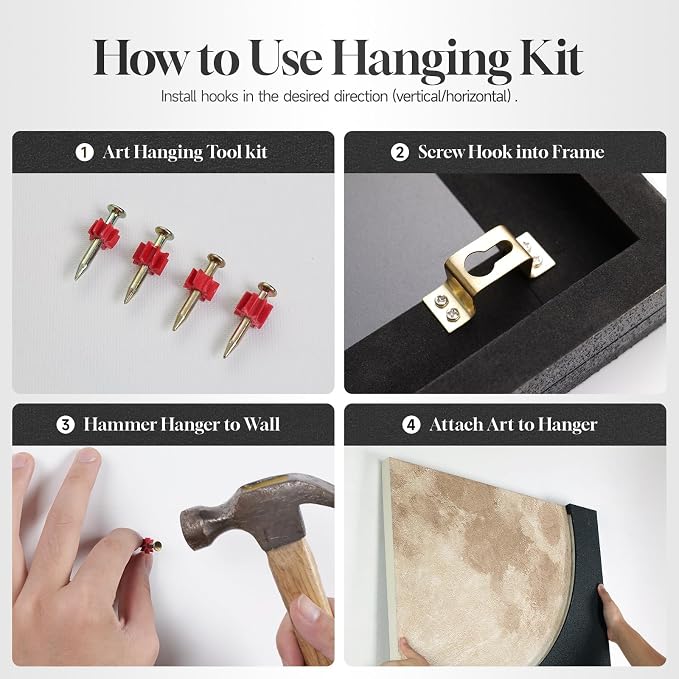 How to Use Hanging Kit

Install hooks in the desired direction (vertical/horizontal) .

1 Art Hanging Tool kit

2 Screw Hook into Frame

3 Hammer Hanger to Wall

4 Attach Art to Hanger