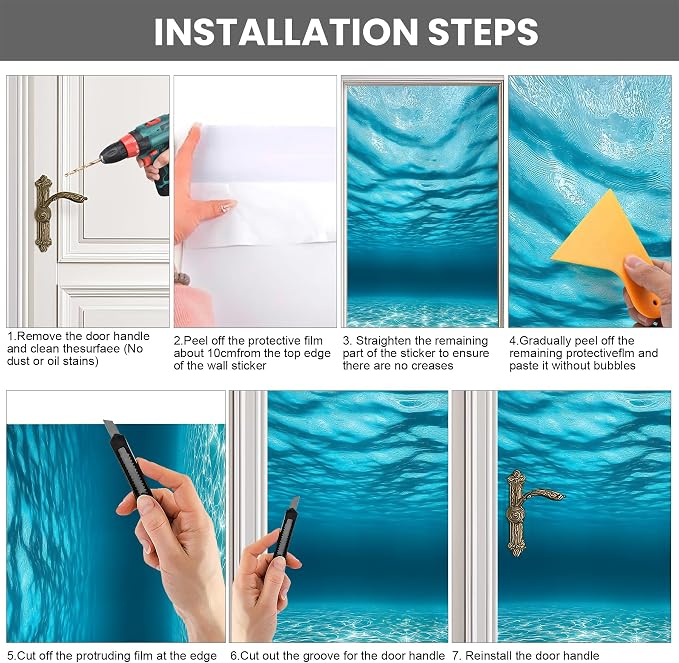 INSTALLATION STEPS

1.Remove the door handle and clean thesurfaee (No dust or oil stains)

2.Peel off the protective film about 10cmfrom the top edge of the wall sticker

3. Straighten the remaining part of the sticker to ensure there are no creases

4.Gradually peel off the remaining protectiveflm and paste it without bubbles

5.Cut off the protruding film at the edge

6.Cut out the groove for the door handle

7. Reinstall the door handle