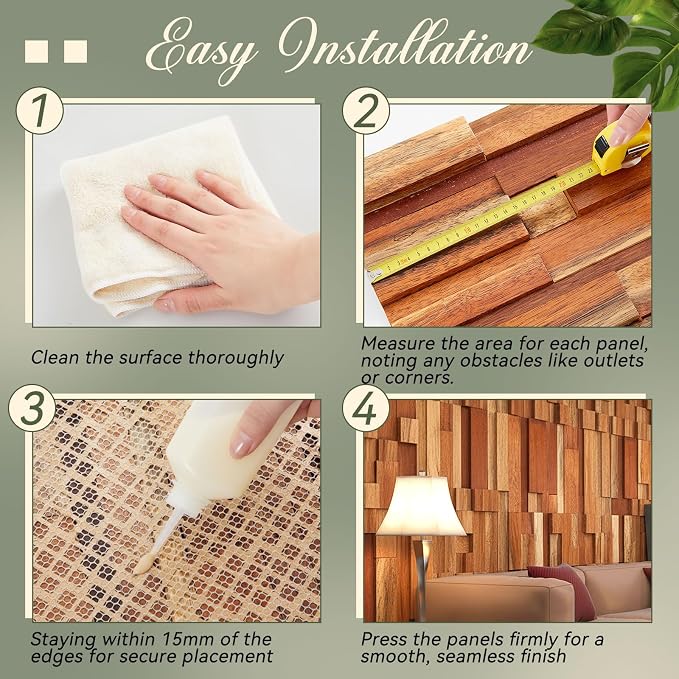 Easy Installation

1

Clean the surface thoroughly

2

Measure the area for each panel, noting any obstacles like outlets or corners.

3

Staying within 15mm of the edges for secure placement

4

Press the panels firmly for a smooth, seamless finish